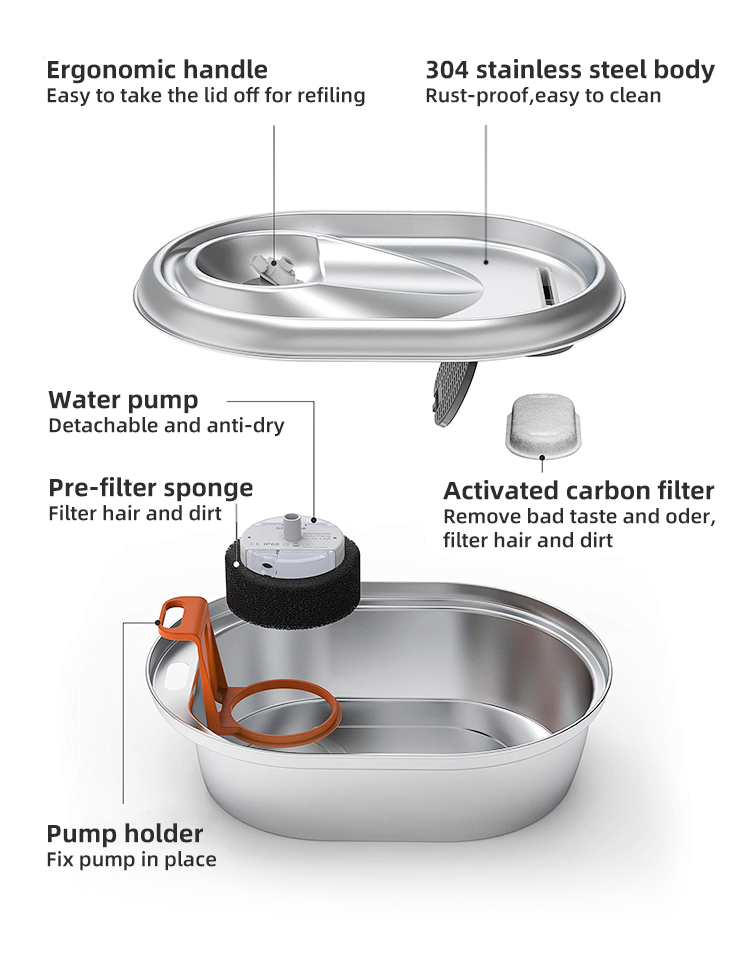 Ergonomic handle
Easy to take the lid off for refiling

304 stainless steel body
Rust-proof,easy to clean

Water pump
Detachable and anti-dry

Pre-filter sponge
Filter hair and dirt

Activated carbon filter
Remove bad taste and oder, filter hair and dirt

Pump holder
Fix pump in place